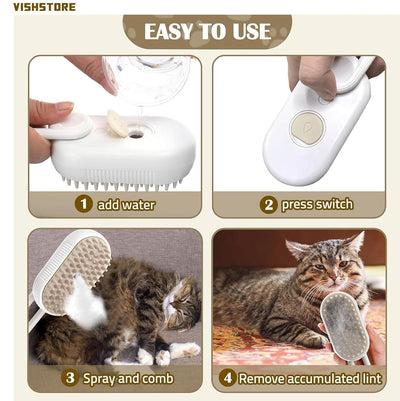 VISHSTORE

EASY TO USE

1 add water

2 press switch

3 Spray and comb

4 Remove accumulated lint